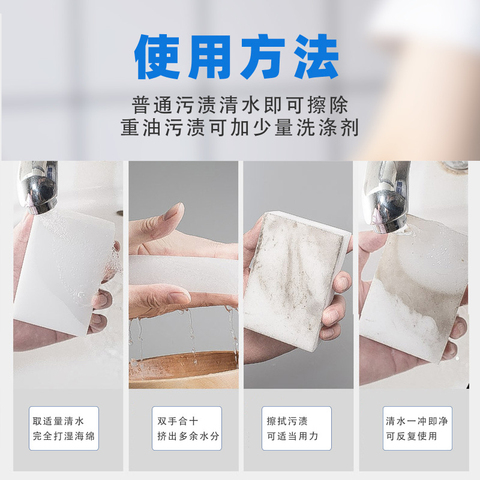 使用方法

普通污渍清水即可擦除
重油污渍可加少量洗涤剂

取适量清水
完全打湿海绵

双手合十
挤出多余水分

擦拭污渍
可适当用力

清水一冲即净
可反复使用