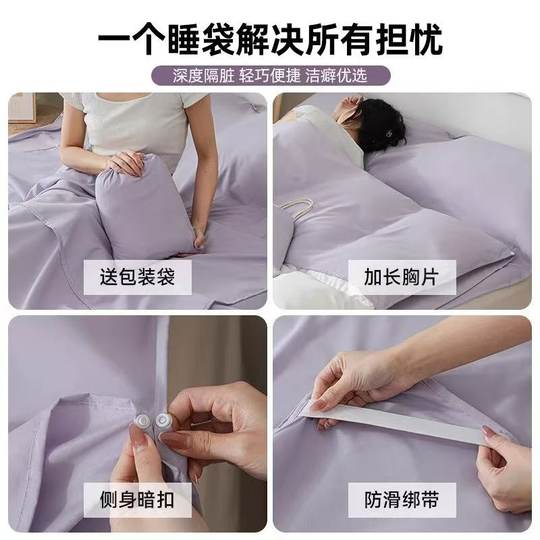 一个睡袋解决所有担忧

深度隔脏 轻巧便捷 洁癖优选

送包装袋

加长胸片

侧身暗扣

防滑绑带