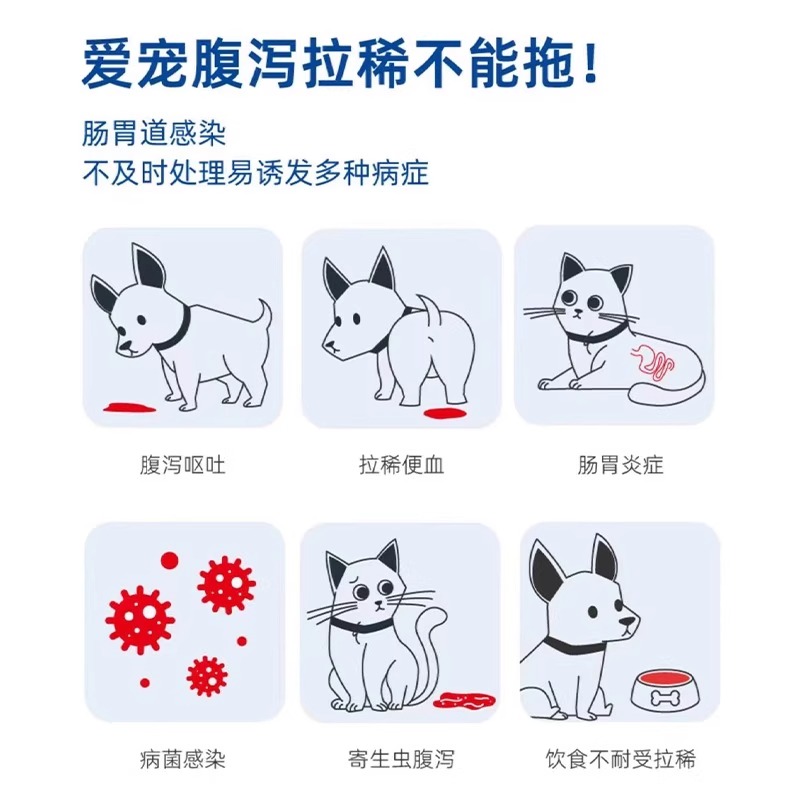 爱宠腹泻拉稀不能拖！

肠胃道感染
不及时处理易诱发多种病症

腹泻呕吐

拉稀便血

肠胃炎症

病菌感染

寄生虫腹泻

饮食不耐受拉稀