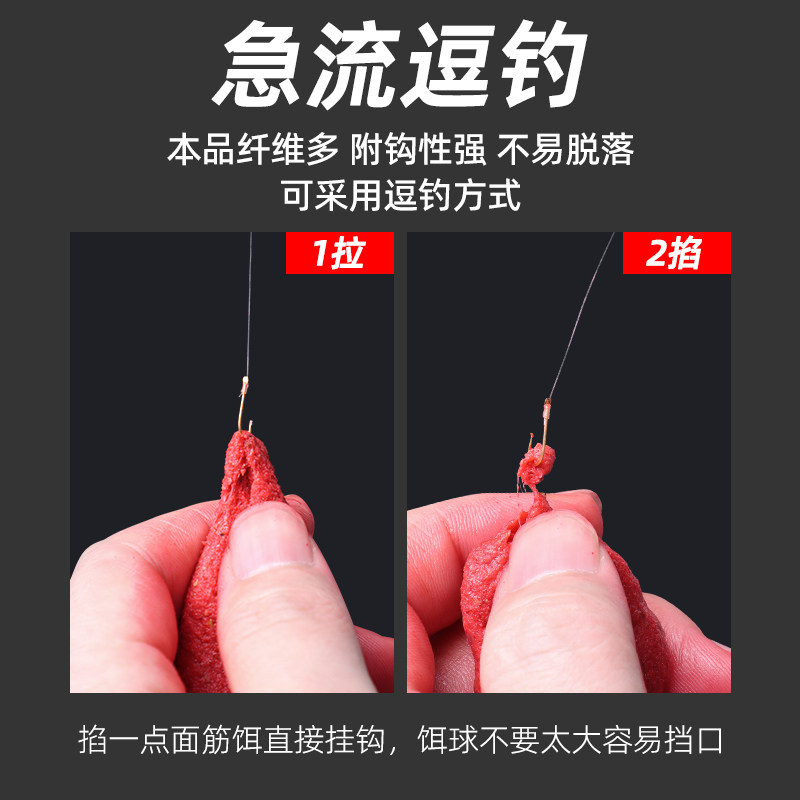 急流逗钓

本品纤维多 附钩性强 不易脱落
可采用逗钓方式

1拉

2掐

掐一点面筋饵直接挂钩，饵球不要太大容易挡口