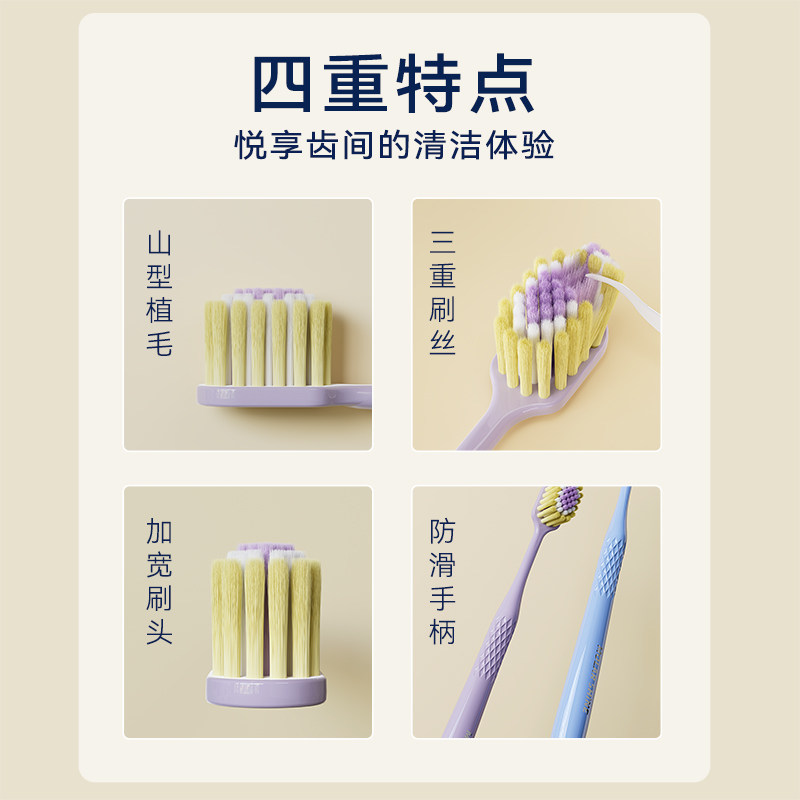 四重特点
悦享齿间的清洁体验

山型植毛

三重刷丝

加宽刷头

防滑手柄