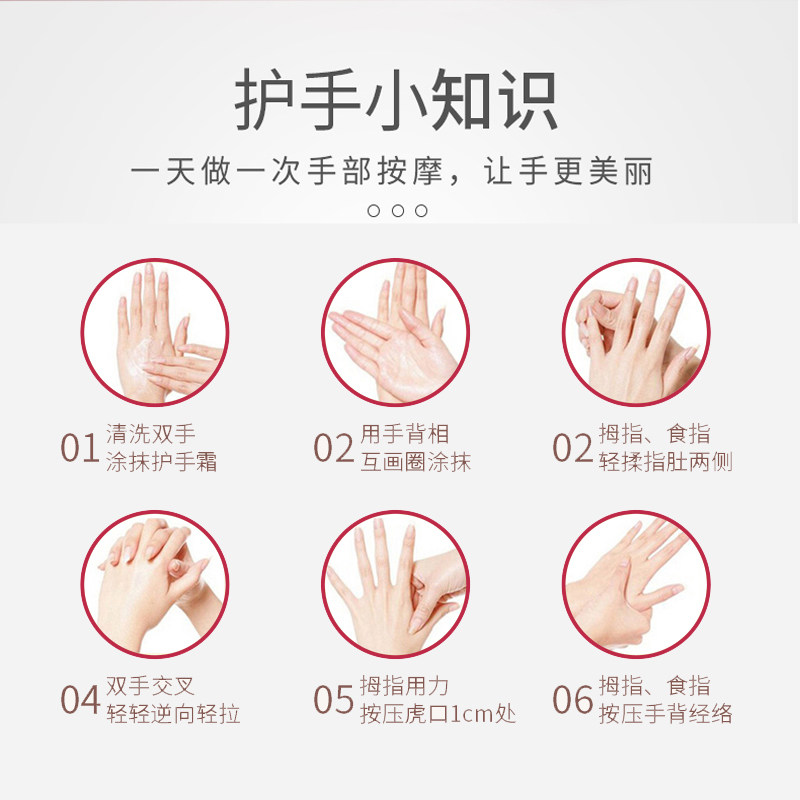 护手小知识

一天做一次手部按摩，让手更美丽

01 清洗双手 涂抹护手霜

02 用手背相 互画圈涂抹

02 拇指、食指 轻揉指肚两侧

04 双手交叉 轻轻逆向轻拉

05 拇指用力 按压虎口1cm处

06 拇指、食指 按压手背经络