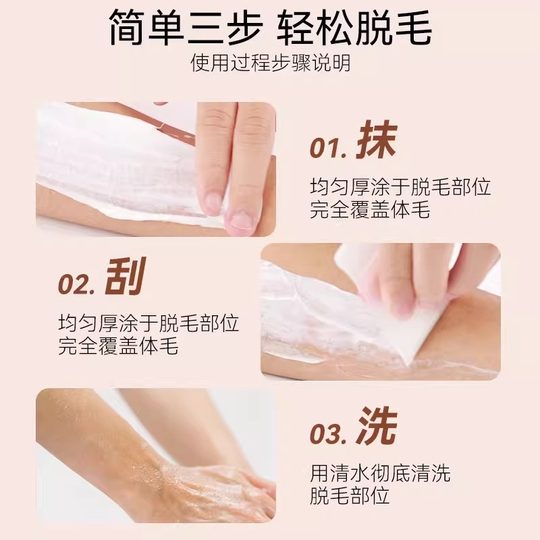 简单三步 轻松脱毛

使用过程步骤说明

01. 抹

均匀厚涂于脱毛部位
完全覆盖体毛

02. 刮

均匀厚涂于脱毛部位
完全覆盖体毛

03. 洗

用清水彻底清洗
脱毛部位