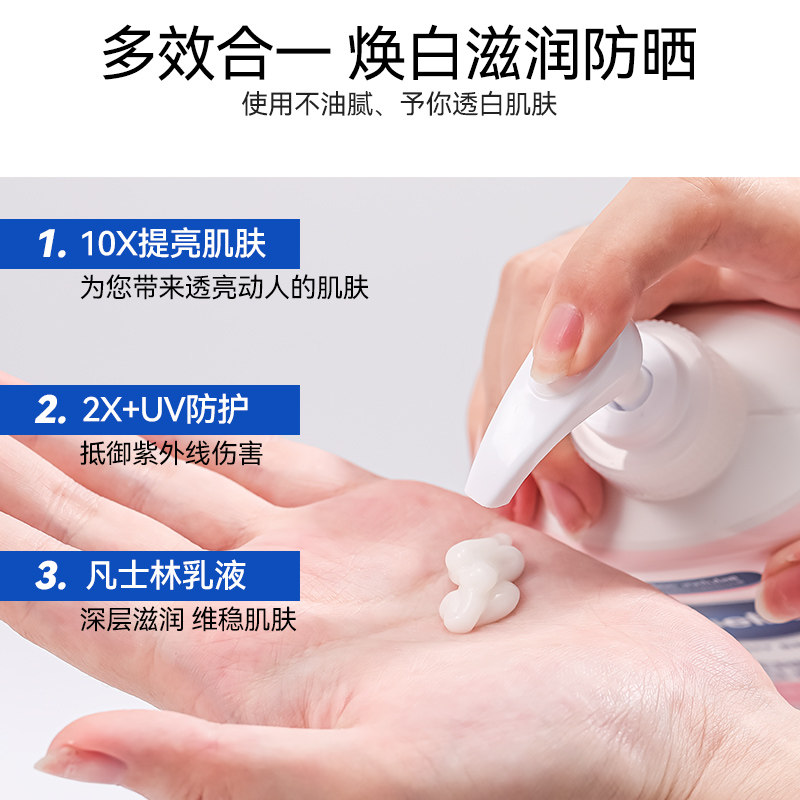 多效合一 焕白滋润防晒
使用不油腻、予你透白肌肤

1. 10X提亮肌肤
为您带来透亮动人的肌肤

2. 2X+UV防护
抵御紫外线伤害

3. 凡士林乳液
深层滋润 维稳肌肤