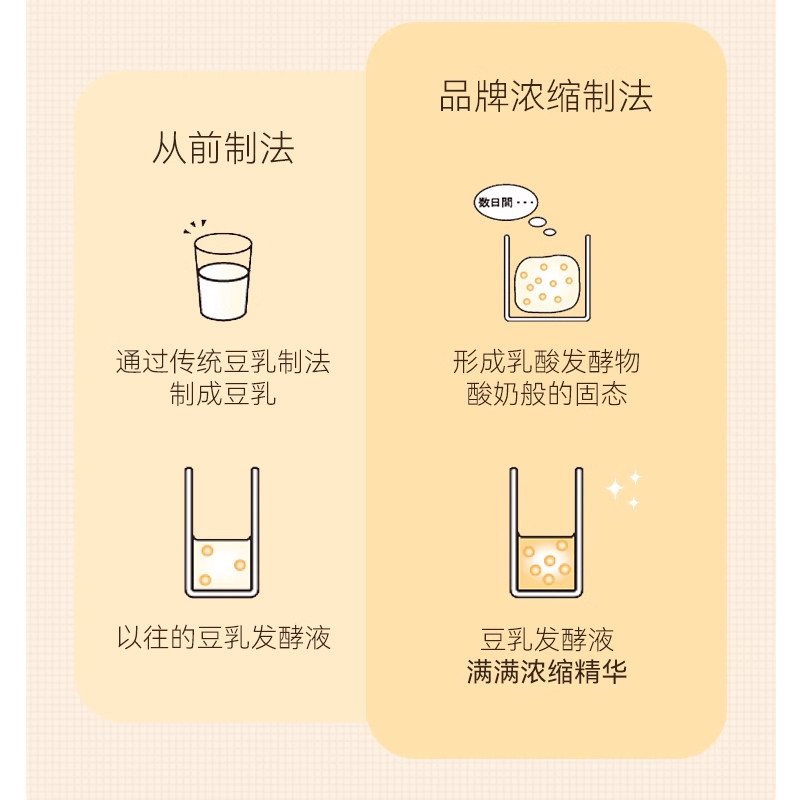 从前制法

通过传统豆乳制法
制成豆乳

以往的豆乳发酵液

品牌浓缩制法

数日間・・・

形成乳酸发酵物
酸奶般的固态

豆乳发酵液
满满浓缩精华