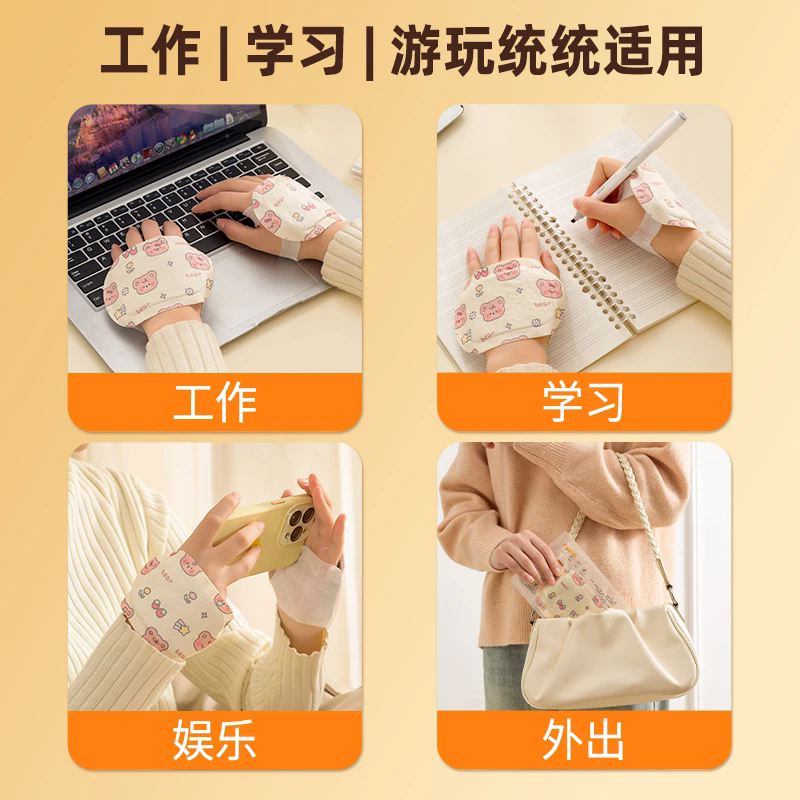 工作 | 学习 | 游玩统统适用

工作

学习

娱乐

外出