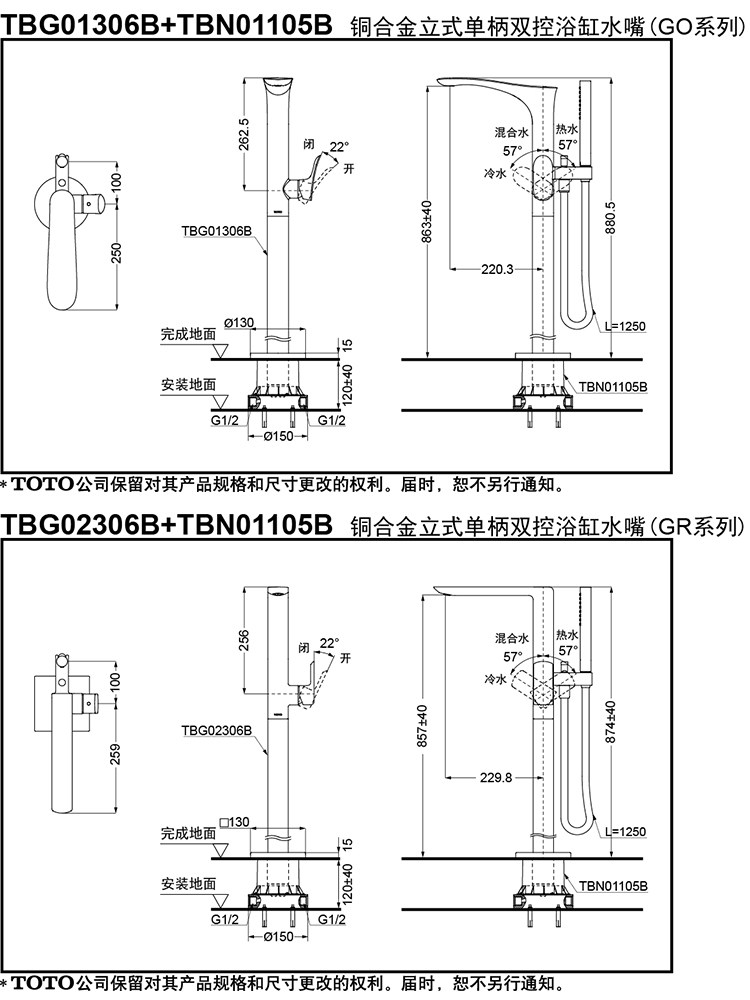 TBG01306B+TBN01105B 铜合金立式单柄双控浴缸水嘴(GO系列)

100
250
262.5
闭
22°
开
TBG01306B
Ø130
完成地面
15
120±40
安装地面
G1/2
G1/2
Ø150
混合水
57°
热水
57°
冷水
863±40
880.5
220.3
L=1250
TBN01105B

* TOTO公司保留对其产品规格和尺寸更改的权利。届时，恕不另行通知。

TBG02306B+TBN01105B 铜合金立式单柄双控浴缸水嘴(GR系列)

100
259
256
闭
22°
开
TBG02306B
□130
完成地面
15
120±40
安装地面
G1/2
G1/2
Ø150
混合水
57°
热水
57°
冷水
857±40
874±40
229.8
L=1250
TBN01105B

* TOTO公司保留对其产品规格和尺寸更改的权利。届时，恕不另行通知。