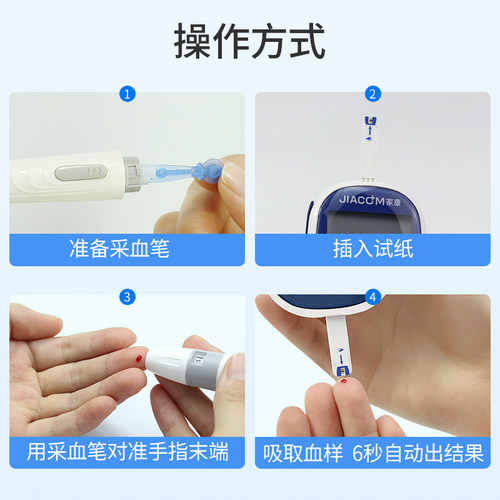 操作方式

1
准备采血笔

2
JIACOM家康
插入试纸

3
用采血笔对准手指末端

4
吸取血样 6秒自动出结果