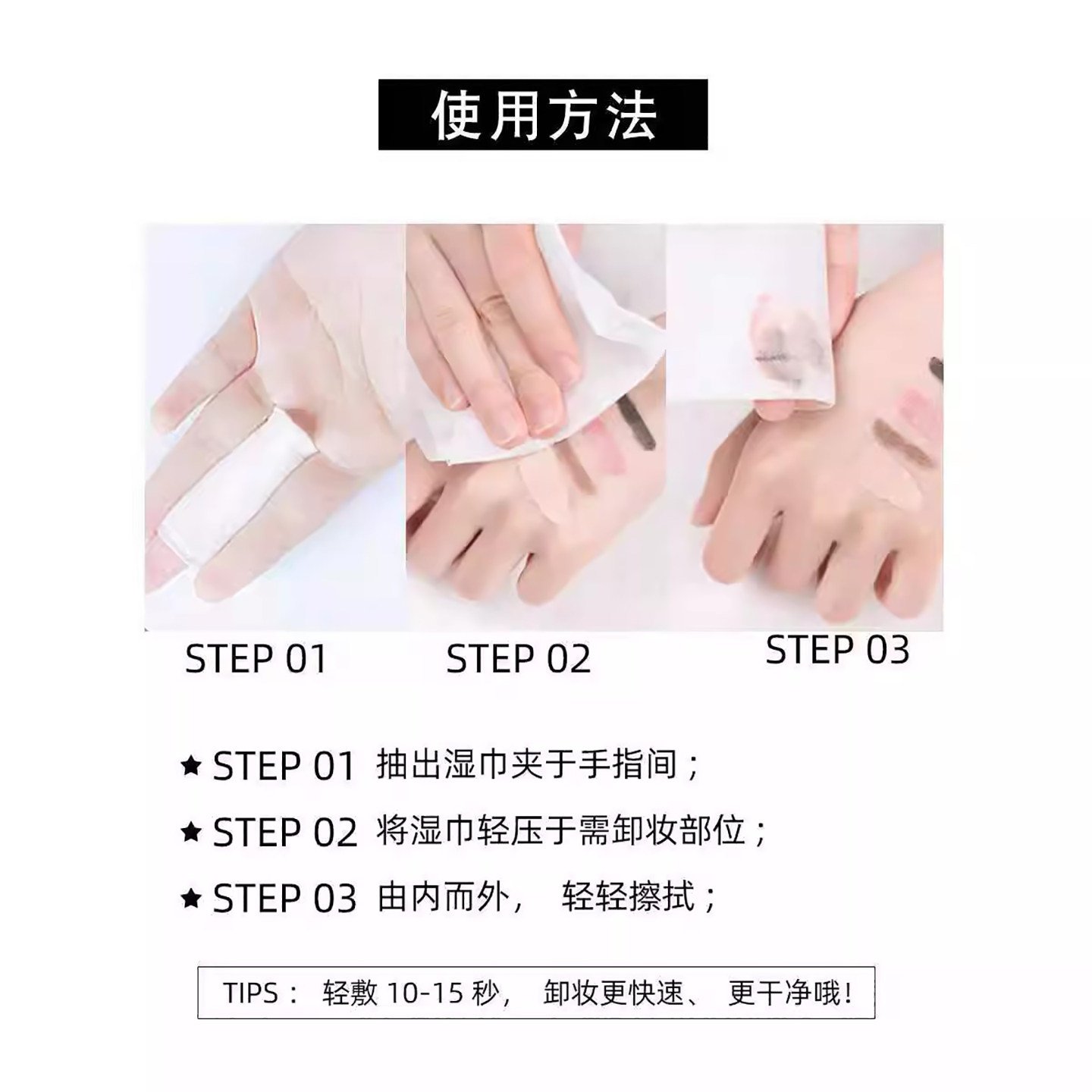 使用方法

STEP 01 STEP 02 STEP 03

★ STEP 01 抽出湿巾夹于手指间；

★ STEP 02 将湿巾轻压于需卸妆部位；

★ STEP 03 由内而外， 轻轻擦拭；

TIPS： 轻敷 10-15 秒， 卸妆更快速、 更干净哦！