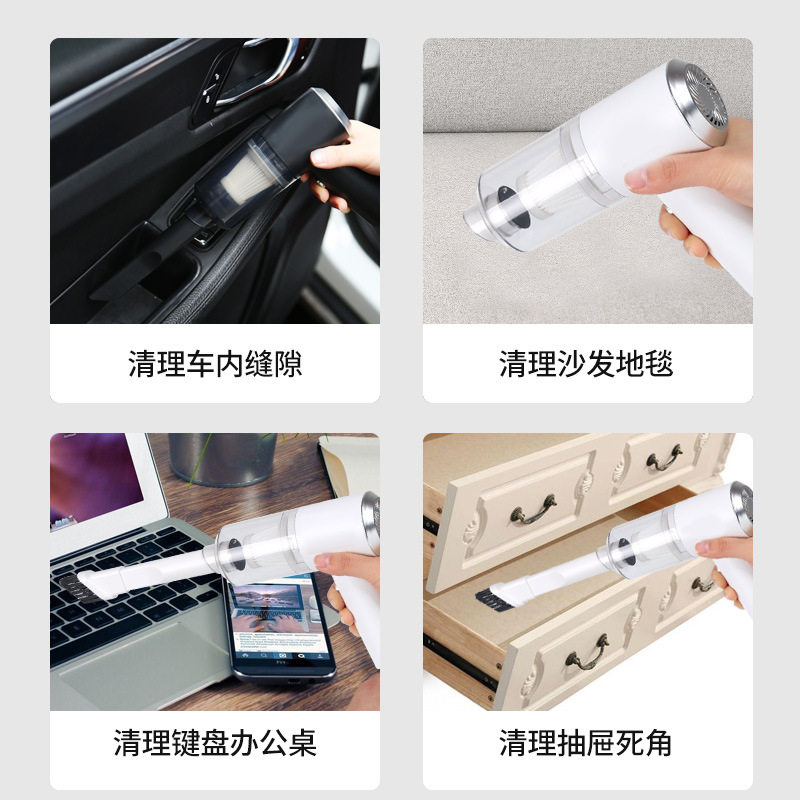 清理车内缝隙

清理沙发地毯

清理键盘办公桌

清理抽屉死角