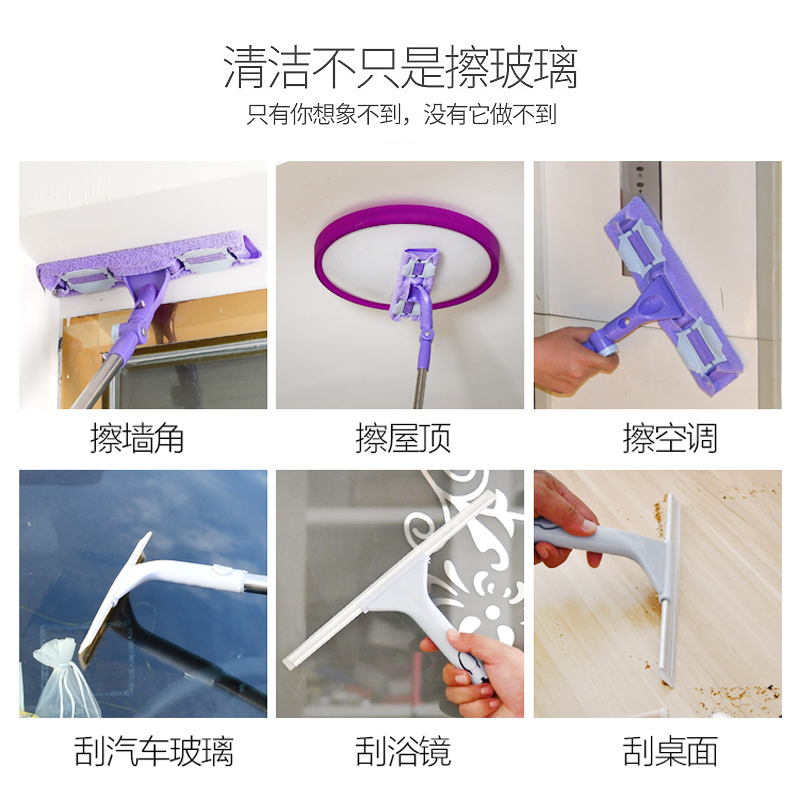 清洁不只是擦玻璃
只有你想象不到，没有它做不到

擦墙角

擦屋顶

擦空调

刮汽车玻璃

刮浴镜

刮桌面