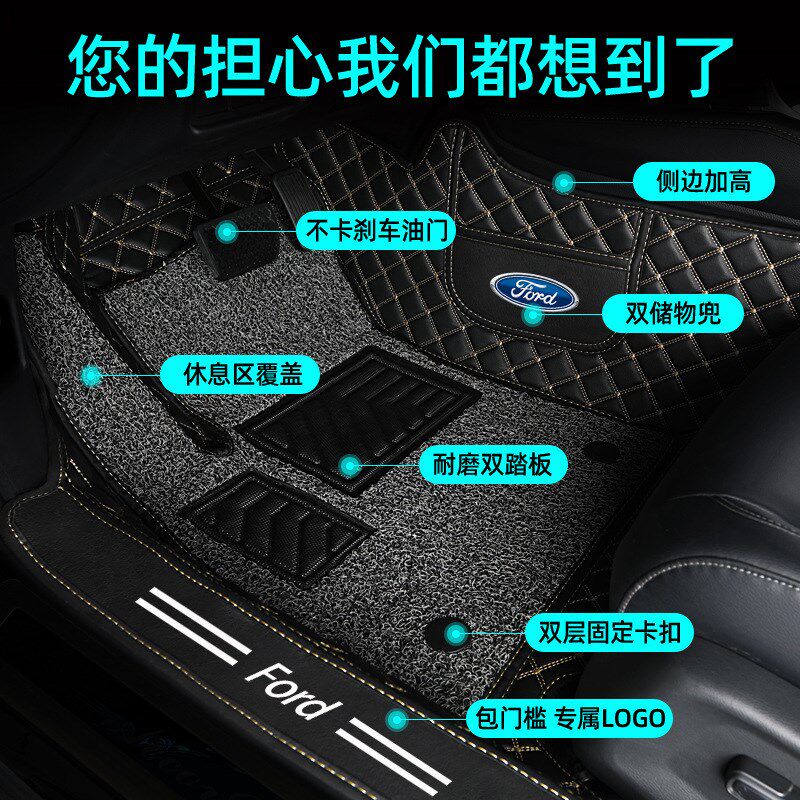 您的担心我们都想到了

侧边加高

不卡刹车油门

Ford

双储物兜

休息区覆盖

耐磨双踏板

双层固定卡扣

Ford

包门槛 专属LOGO