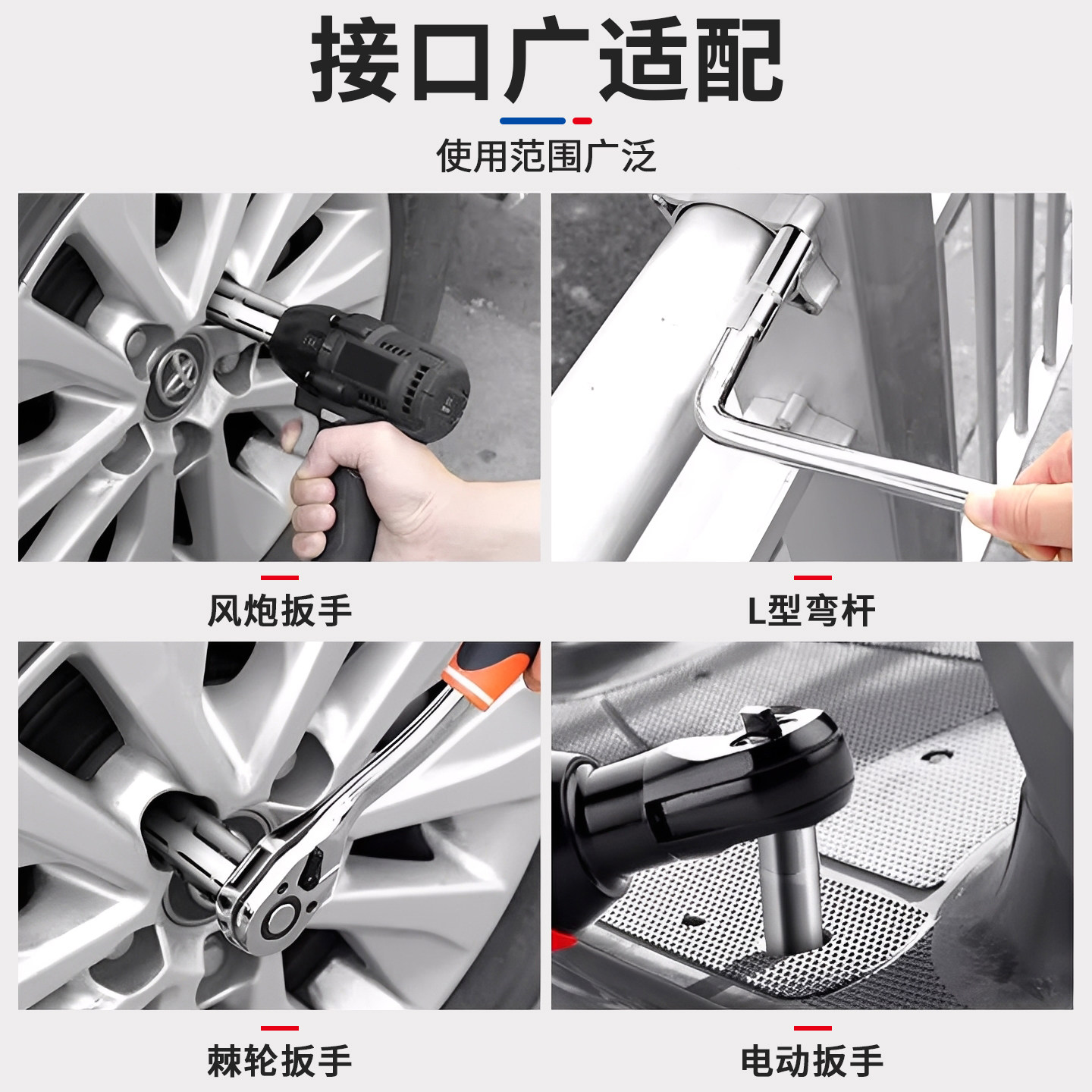 接口广适配

使用范围广泛

风炮扳手

L型弯杆

棘轮扳手

电动扳手