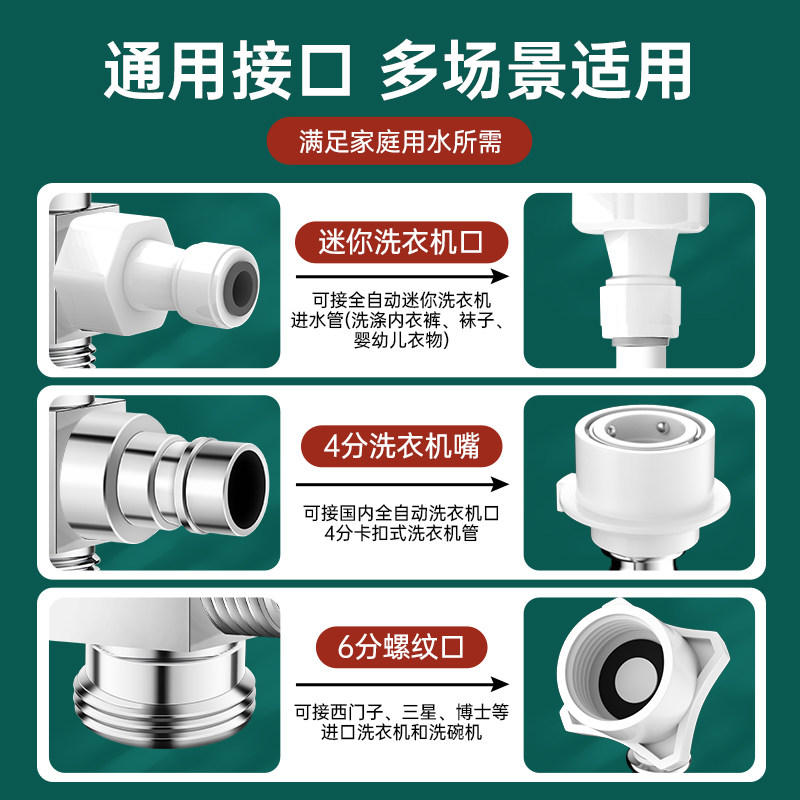 通用接口 多场景适用

满足家庭用水所需

迷你洗衣机口

可接全自动迷你洗衣机进水管(洗涤内衣裤、袜子、婴幼儿衣物)

4分洗衣机嘴

可接国内全自动洗衣机口 4分卡扣式洗衣机管

6分螺纹口

可接西门子、三星、博士等进口洗衣机和洗碗机