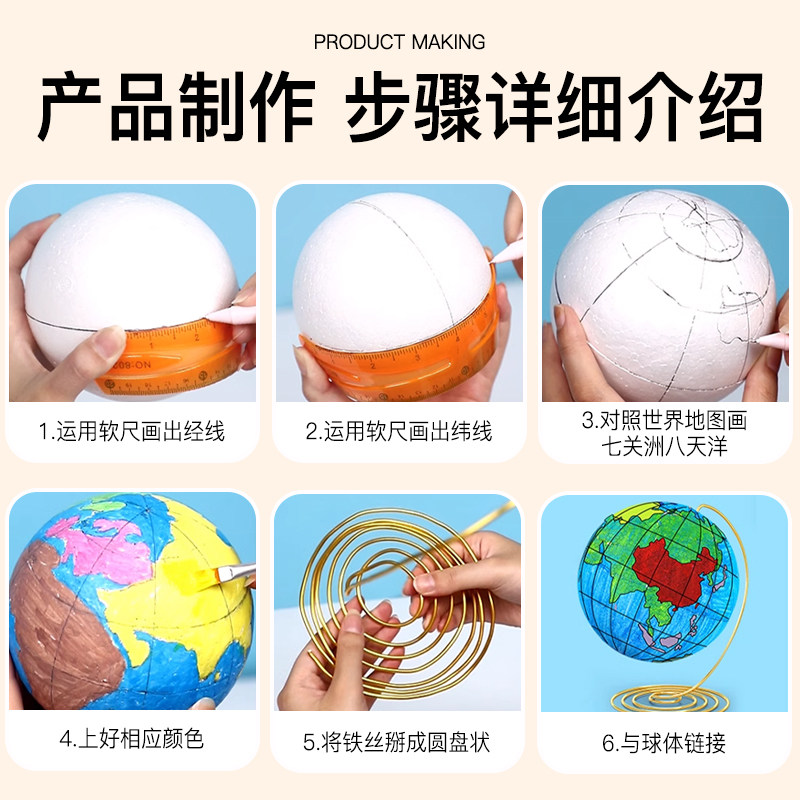 PRODUCT MAKING

产品制作 步骤详细介绍

1.运用软尺画出经线

2.运用软尺画出纬线

3.对照世界地图画七关洲八天洋

4.上好相应颜色

5.将铁丝掰成圆盘状

6.与球体链接