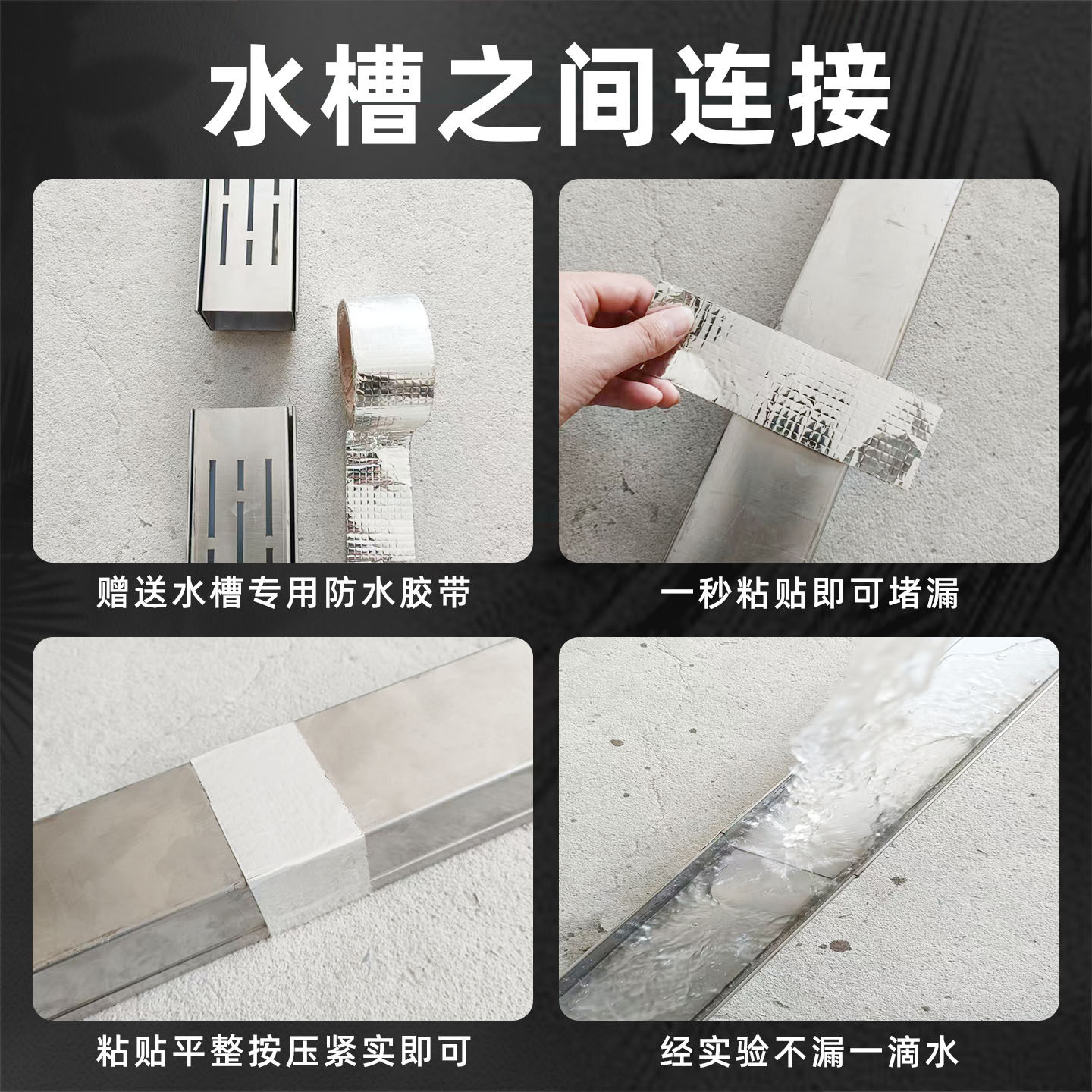 水槽之间连接

赠送水槽专用防水胶带

一秒粘贴即可堵漏

粘贴平整按压紧实即可

经实验不漏一滴水