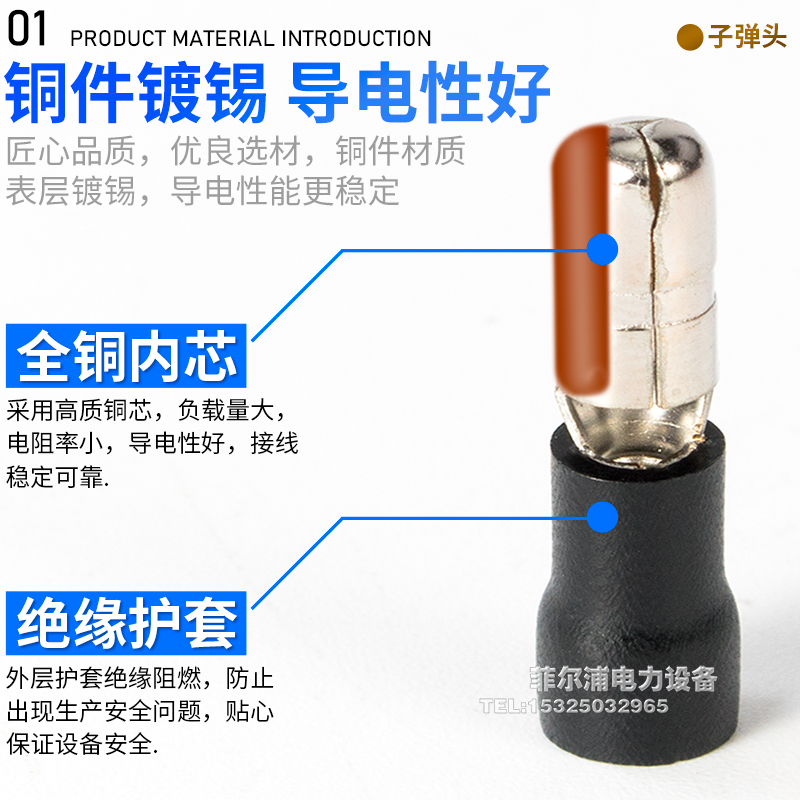 01 PRODUCT MATERIAL INTRODUCTION

子弹头

铜件镀锡 导电性好

匠心品质，优良选材，铜件材质表层镀锡，导电性能更稳定

全铜内芯

采用高质铜芯，负载量大，电阻率小，导电性好，接线稳定可靠.

绝缘护套

外层护套绝缘阻燃，防止出现生产安全问题，贴心保证设备安全.

菲尔浦电力设备
TEL:15325032965