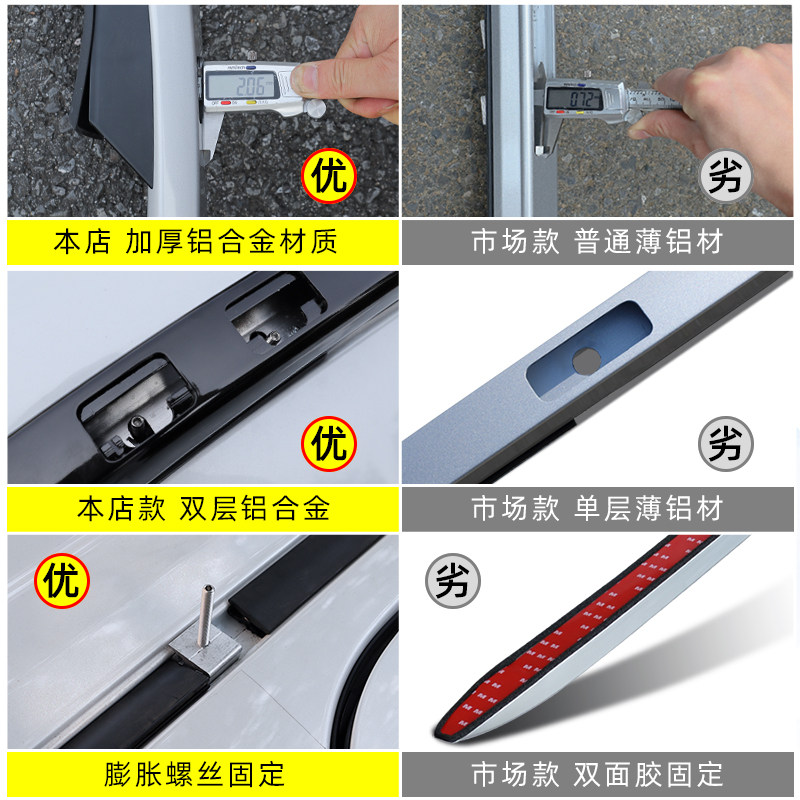 2.06
优
本店 加厚铝合金材质

0.72
劣
市场款 普通薄铝材

优
本店款 双层铝合金

劣
市场款 单层薄铝材

优
膨胀螺丝固定

劣
市场款 双面胶固定