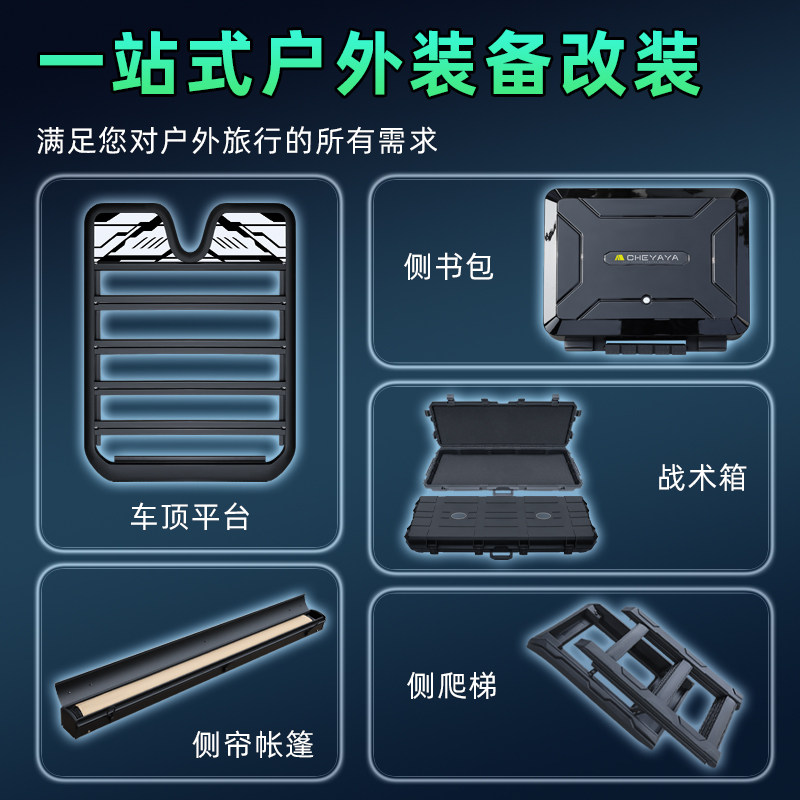 一站式户外装备改装

满足您对户外旅行的所有需求

车顶平台

侧书包

CHEYAYA

战术箱

侧帘帐篷

侧爬梯