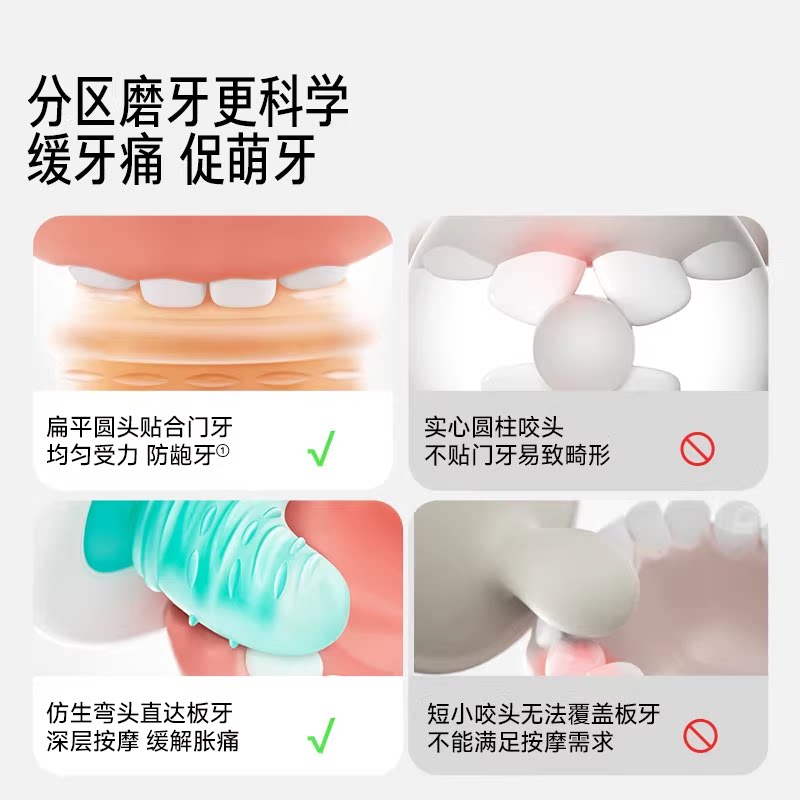 分区磨牙更科学
缓牙痛 促萌牙

扁平圆头贴合门牙
均匀受力 防龅牙①
√

实心圆柱咬头
不贴门牙易致畸形

仿生弯头直达板牙
深层按摩 缓解胀痛
√

短小咬头无法覆盖板牙
不能满足按摩需求