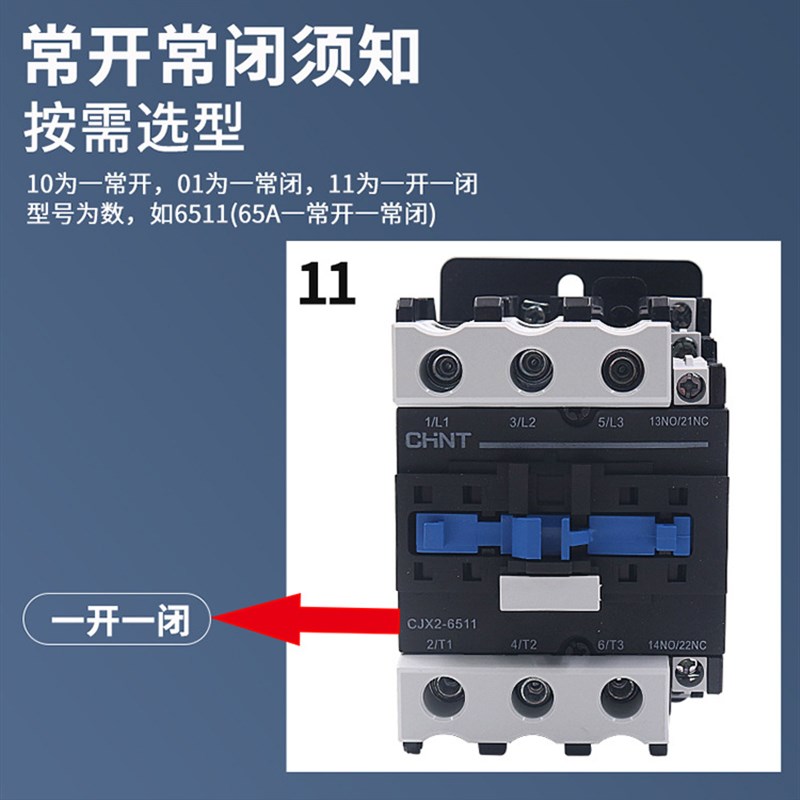 常开常闭须知
按需选型

10为一常开，01为一常闭，11为一开一闭
型号为数，如6511(65A一常开一常闭)

11

1/L1 3/L2 5/L3 13NO/21NC

CHNT

一开一闭

CJX2-6511

2/T1 4/T2 6/T3 14NO/22NC