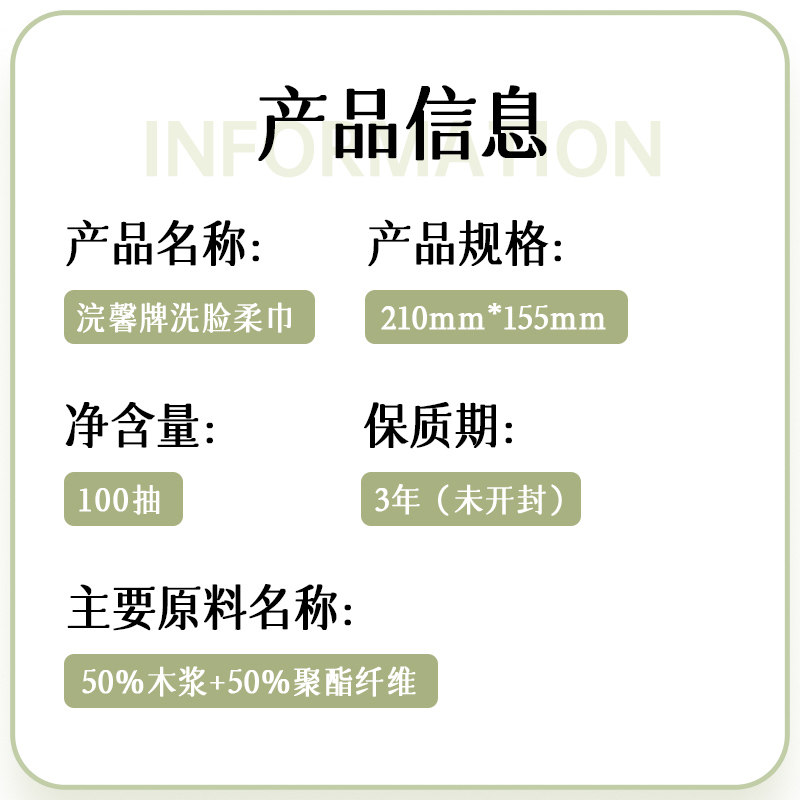 产品信息

产品名称:

浣馨牌洗脸柔巾

产品规格:

210mm*155mm

净含量:

100抽

保质期:

3年（未开封）

主要原料名称:

50%木浆+50%聚酯纤维

INFORMATION