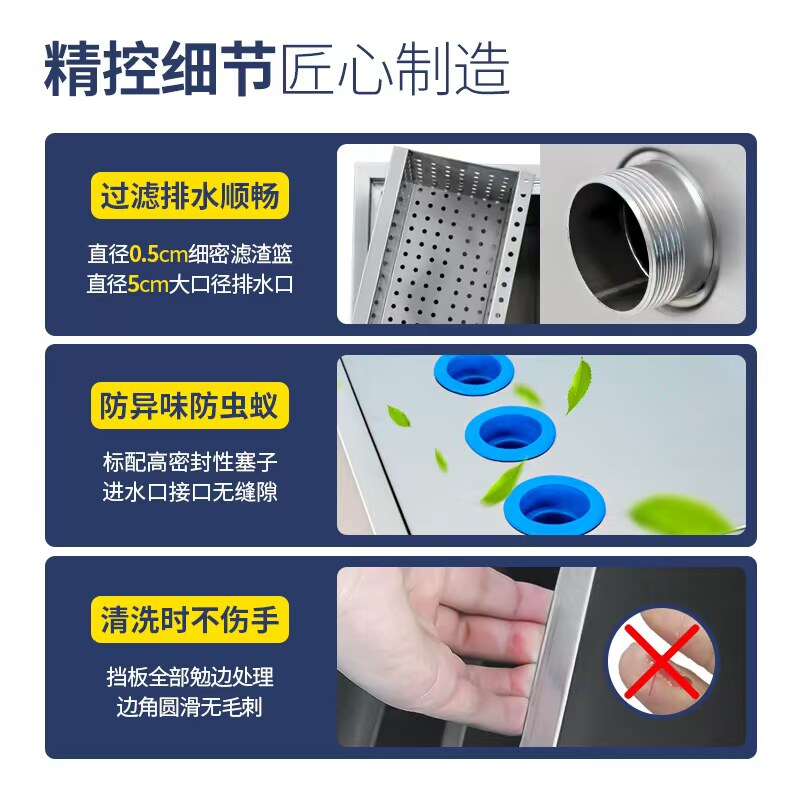 精控细节匠心制造

过滤排水顺畅

直径0.5cm细密滤渣篮
直径5cm大口径排水口

防异味防虫蚁

标配高密封性塞子
进水口接口无缝隙

清洗时不伤手

挡板全部勉边处理
边角圆滑无毛刺