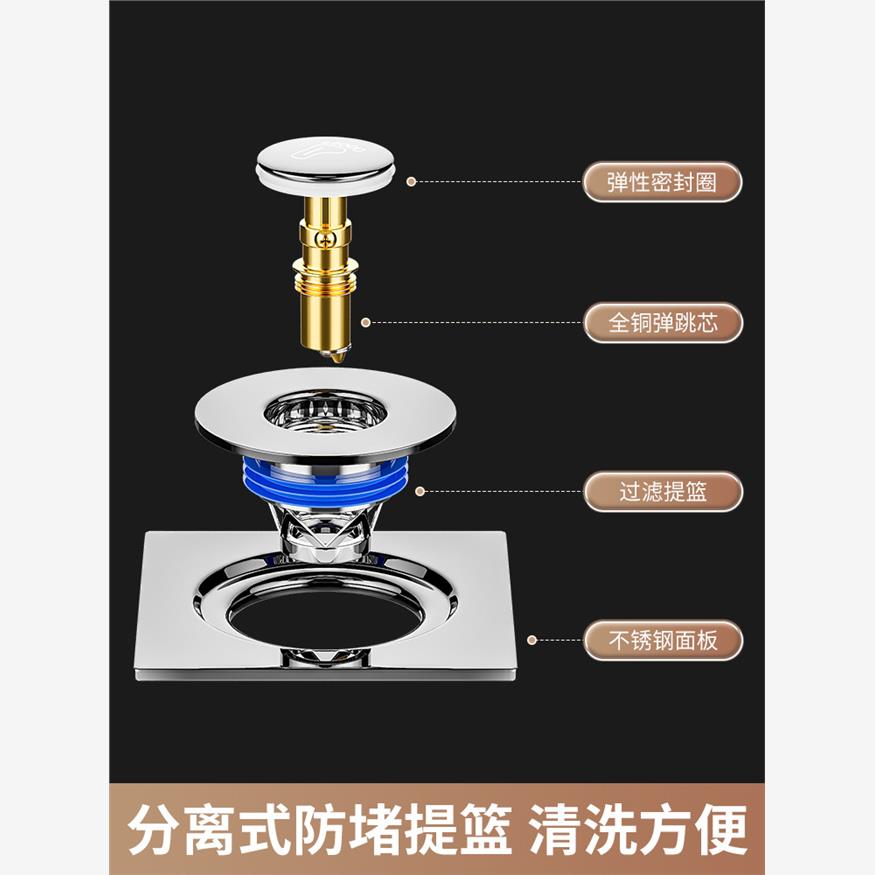 弹性密封圈

全铜弹跳芯

过滤提篮

不锈钢面板

分离式防堵提篮 清洗方便