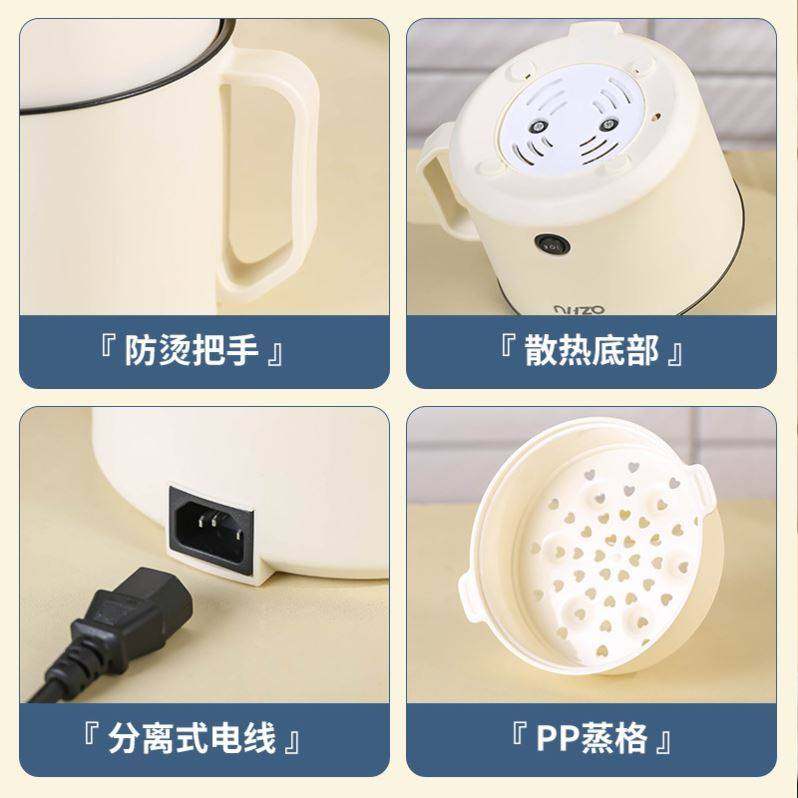 『 防烫把手 』

『 散热底部 』

『 分离式电线 』

『 PP蒸格 』