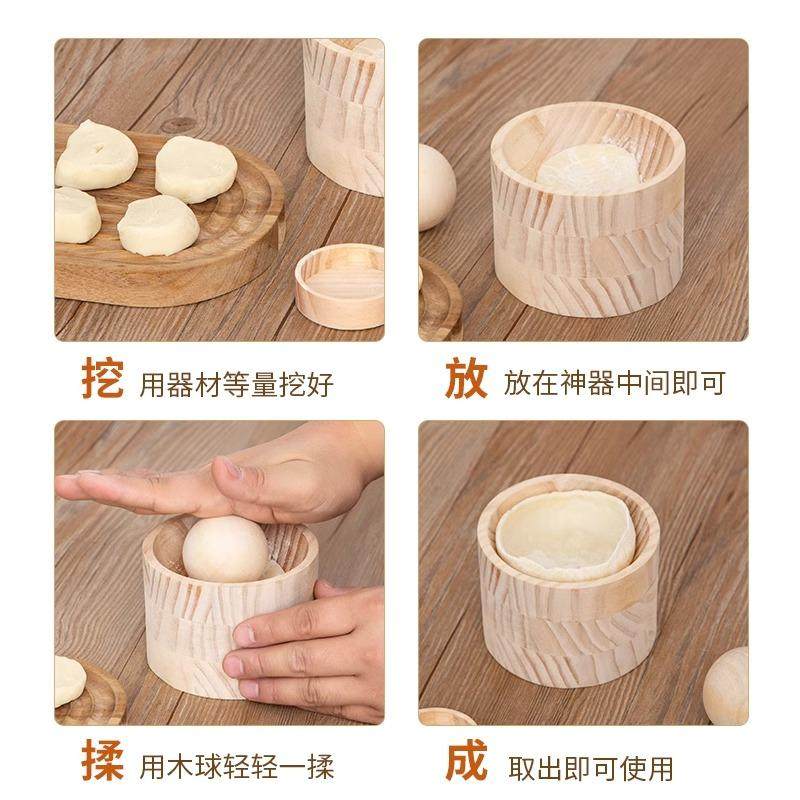 挖 用器材等量挖好

放 放在神器中间即可

揉 用木球轻轻一揉

成 取出即可使用