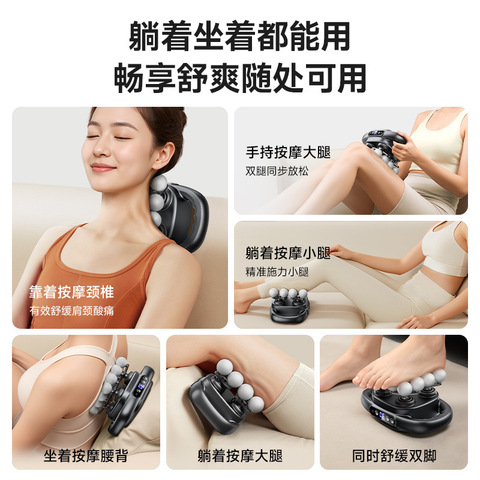 躺着坐着都能用
畅享舒爽随处可用

靠着按摩颈椎
有效舒缓肩颈酸痛

手持按摩大腿
双腿同步放松

躺着按摩小腿
精准施力小腿

坐着按摩腰背

躺着按摩大腿

同时舒缓双脚