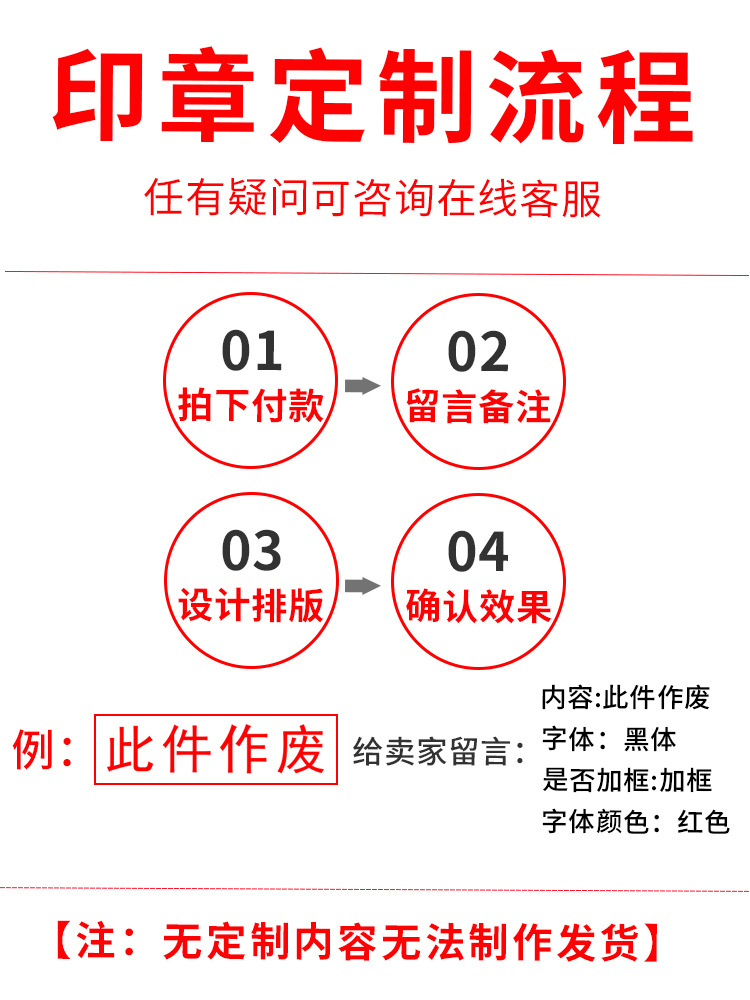 印章定制流程

任有疑问可咨询在线客服

01
拍下付款

02
留言备注

03
设计排版

04
确认效果

例：此件作废

给卖家留言：

内容:此件作废
字体：黑体
是否加框:加框
字体颜色：红色

【注：无定制内容无法制作发货】