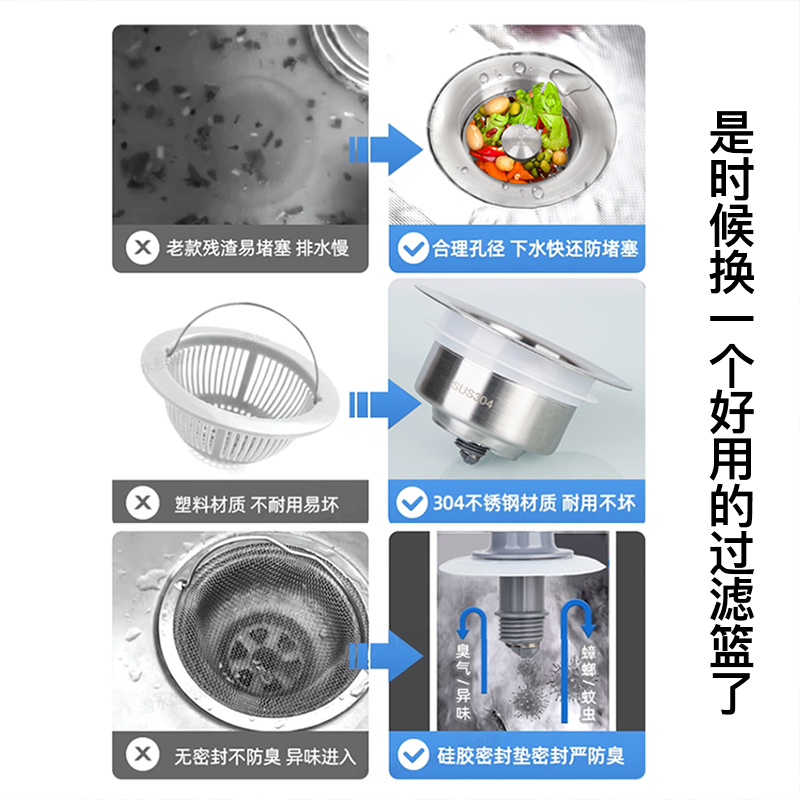 老款残渣易堵塞 排水慢

合理孔径 下水快还防堵塞

SUS304

塑料材质 不耐用易坏

304不锈钢材质 耐用不坏

臭气/异味

蟑螂/蚊虫

无密封不防臭 异味进入

硅胶密封垫密封严防臭

是时候换一个好用的过滤篮了