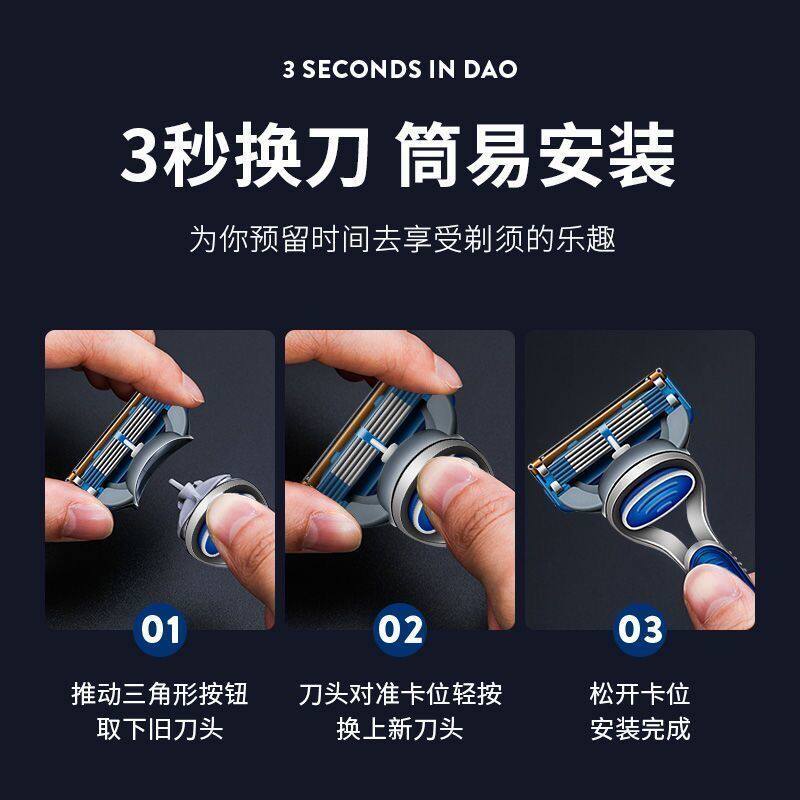 3 SECONDS IN DAO

3秒换刀 简易安装

为你预留时间去享受剃须的乐趣

01

推动三角形按钮
取下旧刀头

02

刀头对准卡位轻按
换上新刀头

03

松开卡位
安装完成