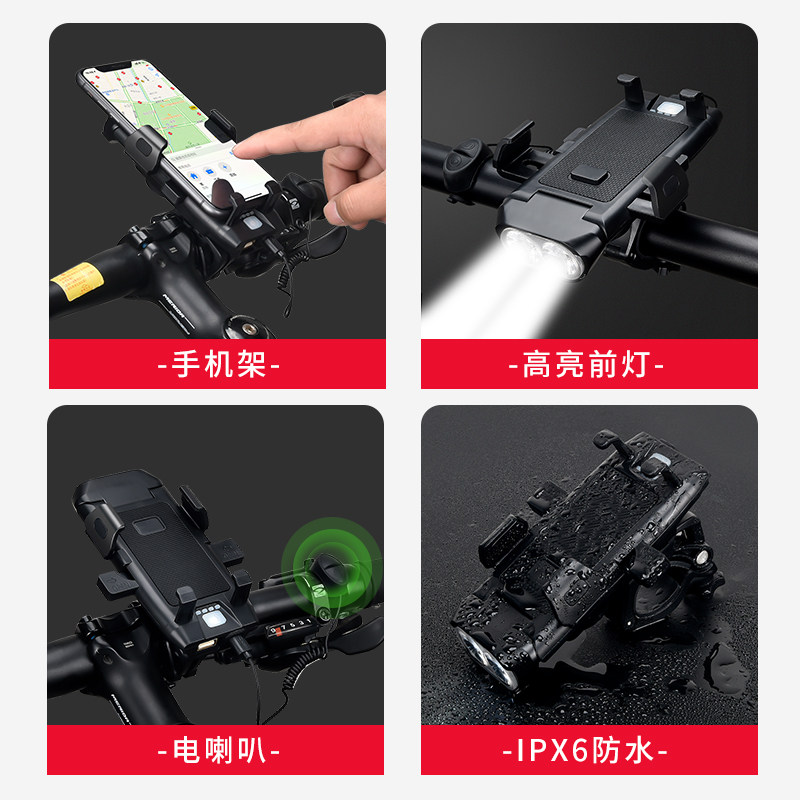 -手机架-

-高亮前灯-

-电喇叭-

-IPX6防水-