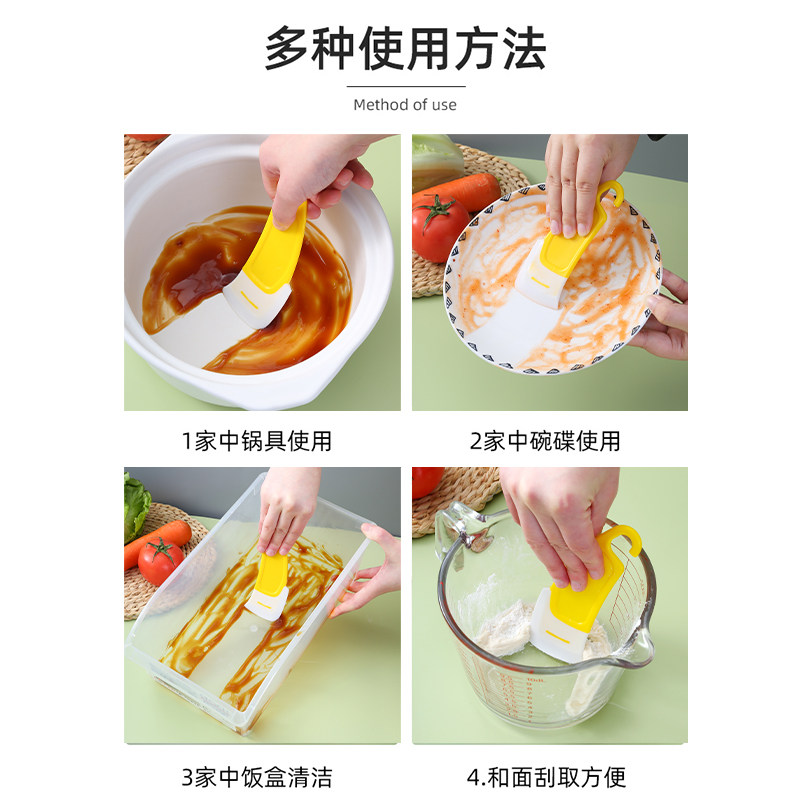 多种使用方法

Method of use

1家中锅具使用

2家中碗碟使用

3家中饭盒清洁

4.和面刮取方便