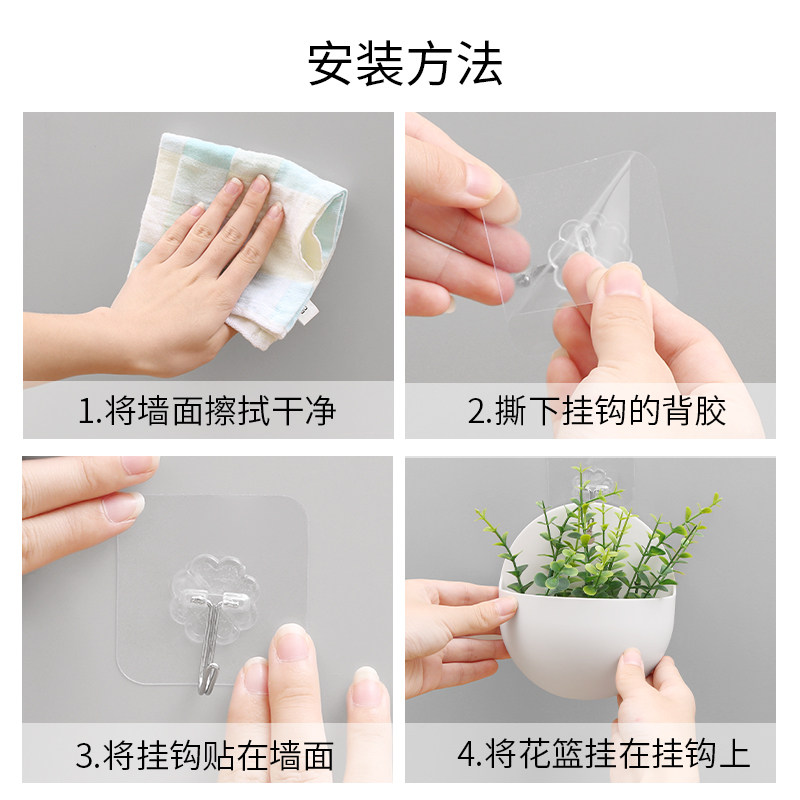 安装方法

1.将墙面擦拭干净

2.撕下挂钩的背胶

3.将挂钩贴在墙面

4.将花篮挂在挂钩上