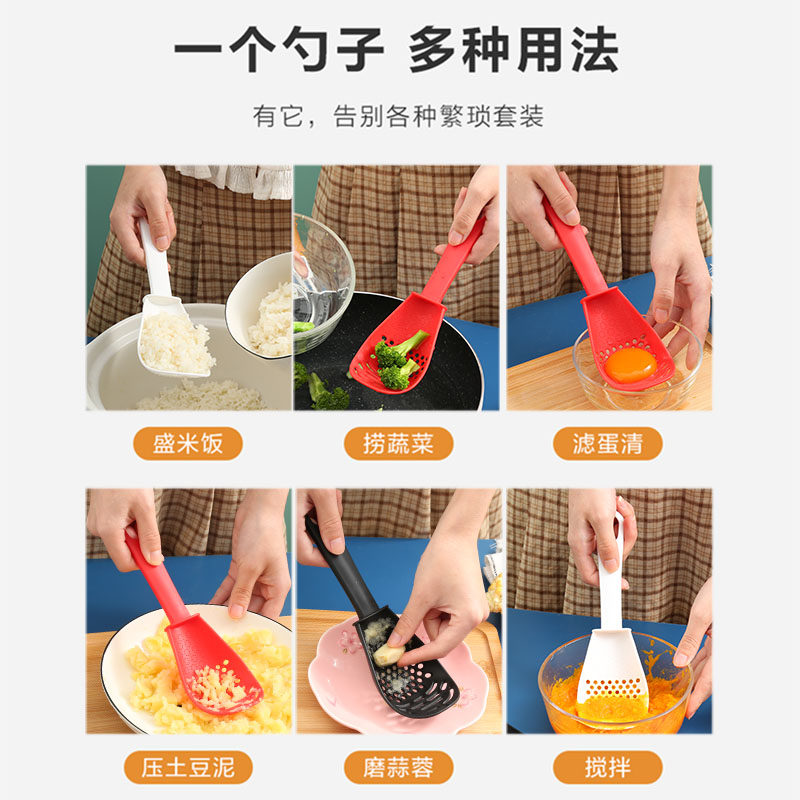 一个勺子 多种用法

有它，告别各种繁琐套装

盛米饭

捞蔬菜

滤蛋清

压土豆泥

磨蒜蓉

搅拌