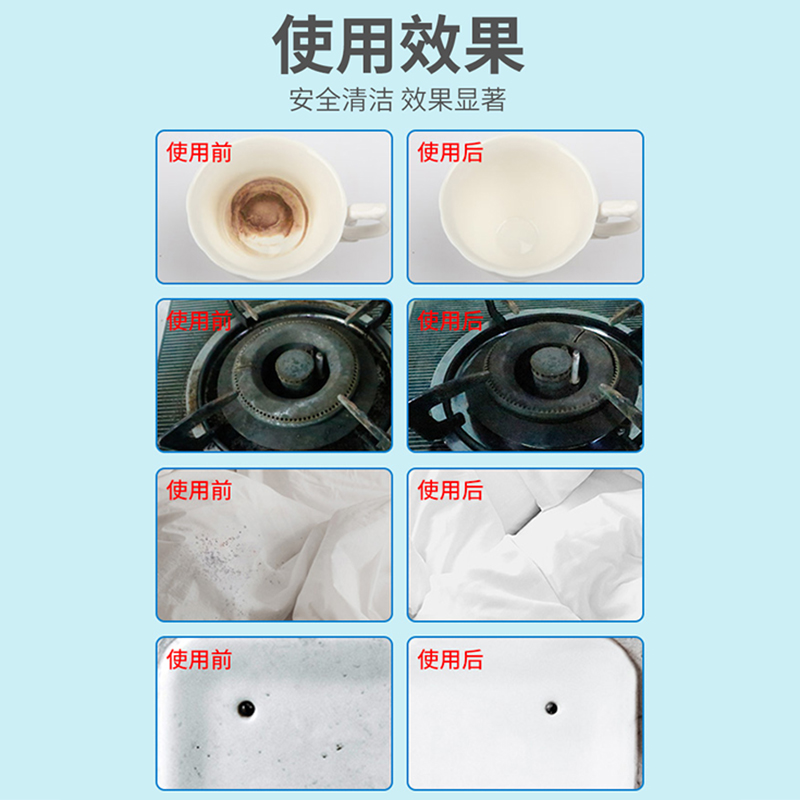 使用效果

安全清洁 效果显著

使用前

使用后

使用前

使用后

使用前

使用后

使用前

使用后