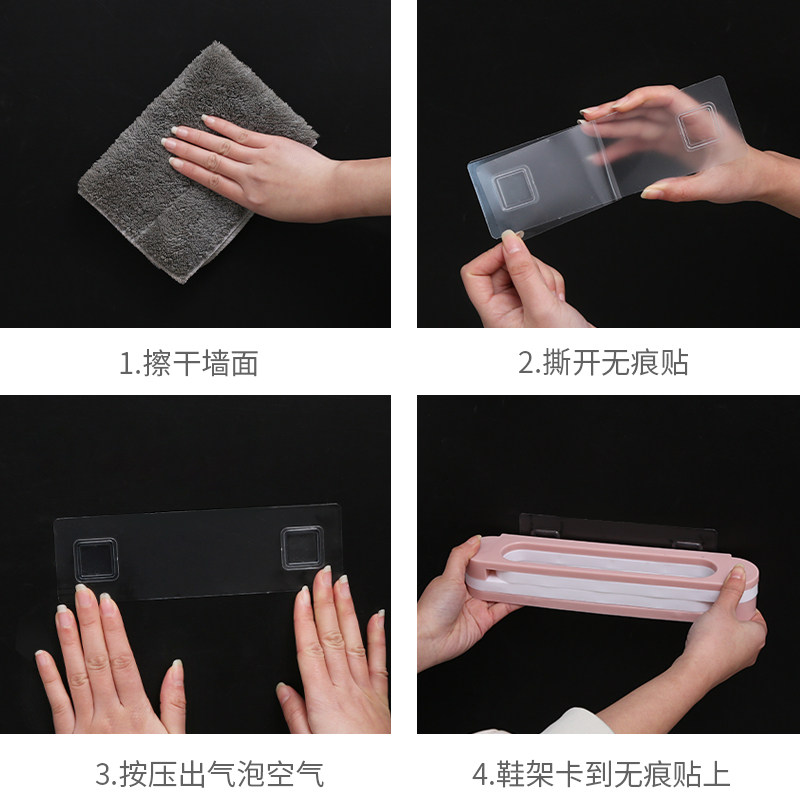 1.擦干墙面

2.撕开无痕贴

3.按压出气泡空气

4.鞋架卡到无痕贴上