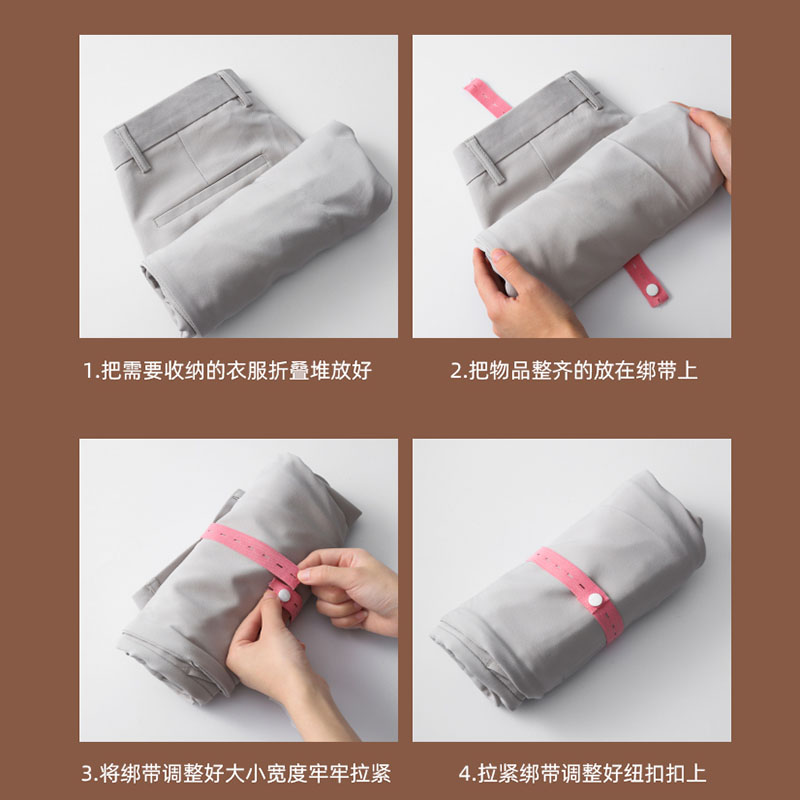 1.把需要收纳的衣服折叠堆放好

2.把物品整齐的放在绑带上

3.将绑带调整好大小宽度牢牢拉紧

4.拉紧绑带调整好纽扣扣上