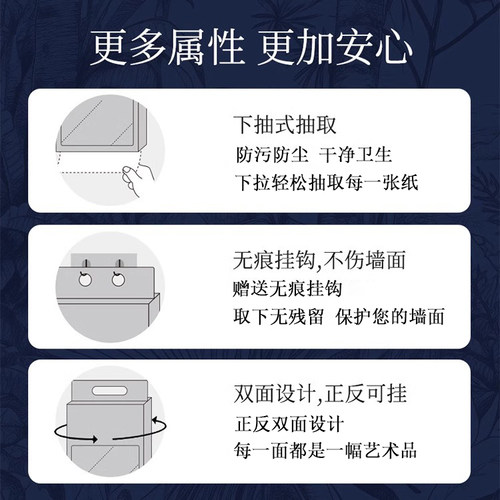 更多属性 更加安心

下抽式抽取
防污防尘 干净卫生
下拉轻松抽取每一张纸

无痕挂钩,不伤墙面
赠送无痕挂钩
取下无残留 保护您的墙面

双面设计,正反可挂
正反双面设计
每一面都是一幅艺术品