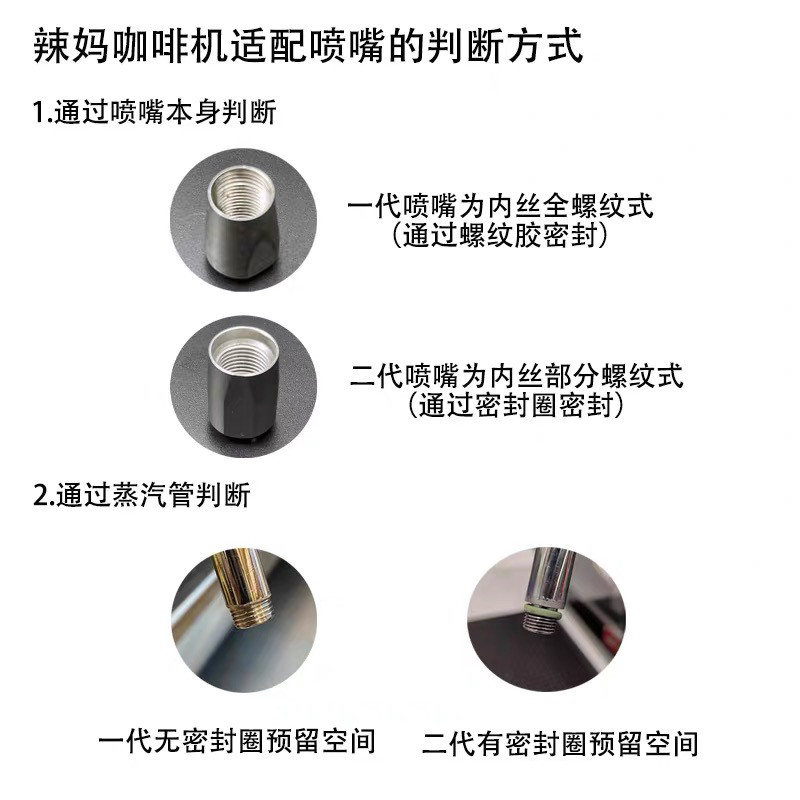 辣妈咖啡机适配喷嘴的判断方式

1.通过喷嘴本身判断

一代喷嘴为内丝全螺纹式
（通过螺纹胶密封）

二代喷嘴为内丝部分螺纹式
（通过密封圈密封）

2.通过蒸汽管判断

一代无密封圈预留空间

二代有密封圈预留空间