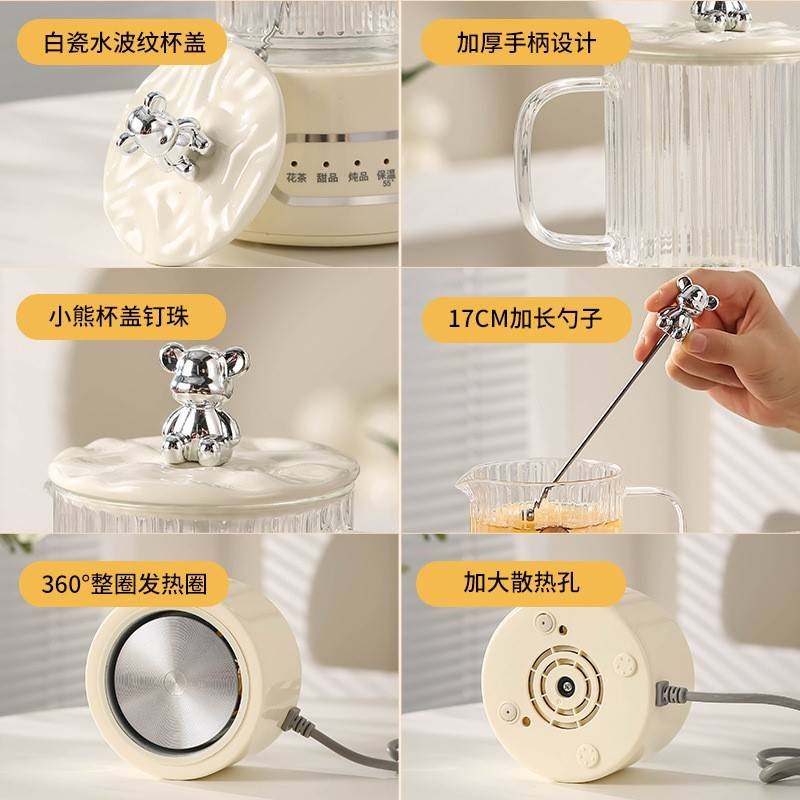 白瓷水波纹杯盖

花茶 甜品 炖品 保温 55°

加厚手柄设计

小熊杯盖钉珠

17CM加长勺子

360°整圈发热圈

加大散热孔