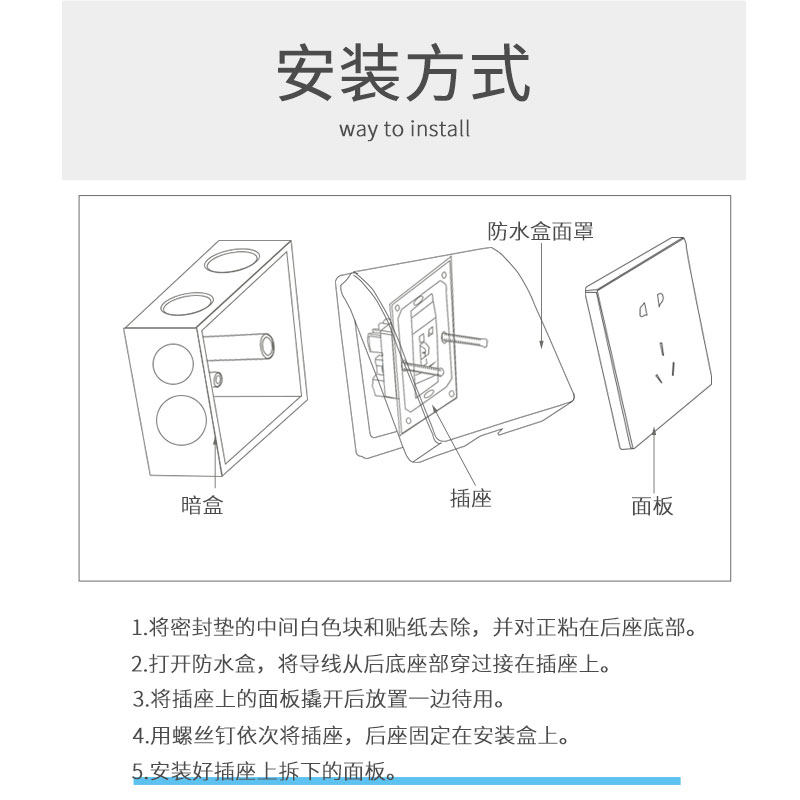 安装方式
way to install

防水盒面罩

暗盒

插座

面板

1.将密封垫的中间白色块和贴纸去除，并对正粘在后座底部。

2.打开防水盒，将导线从后底座部穿过接在插座上。

3.将插座上的面板撬开后放置一边待用。

4.用螺丝钉依次将插座，后座固定在安装盒上。

5.安装好插座上拆下的面板。