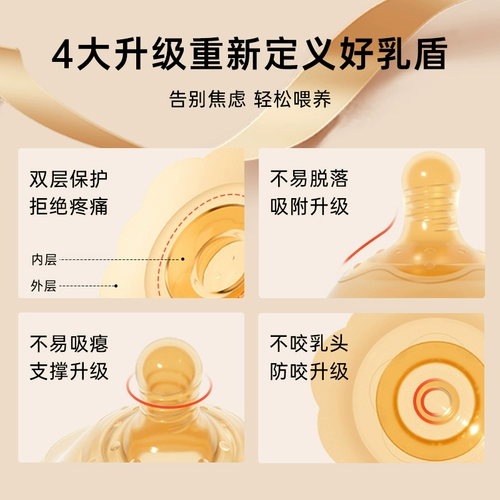 4大升级重新定义好乳盾

告别焦虑 轻松喂养

双层保护
拒绝疼痛

内层

外层

不易脱落
吸附升级

不易吸瘪
支撑升级

不咬乳头
防咬升级