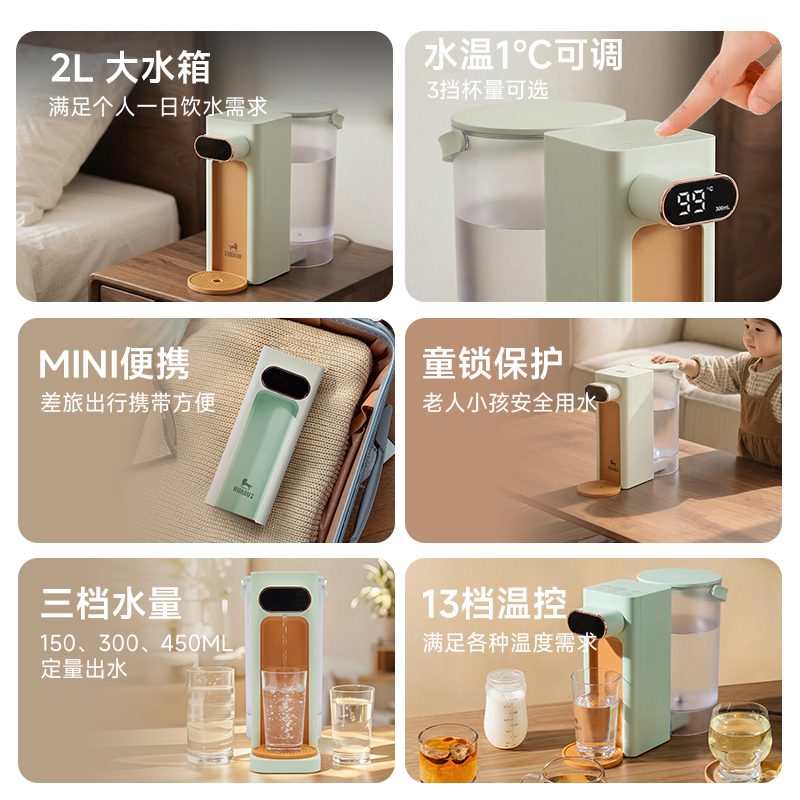 2L 大水箱
满足个人一日饮水需求

水温1°C可调
3挡杯量可选

99 °C
300mL

MINI便携
差旅出行携带方便

童锁保护
老人小孩安全用水

三档水量
150、300、450ML
定量出水

13档温控
满足各种温度需求