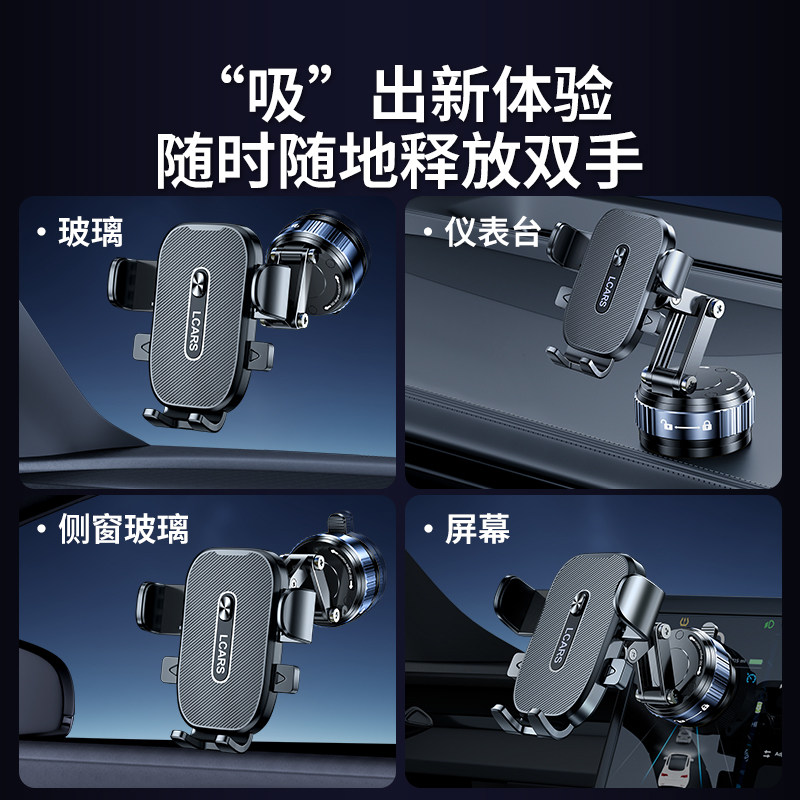 “吸”出新体验
随时随地释放双手

• 玻璃

LCARS

• 仪表台

LCARS

• 侧窗玻璃

LCARS

• 屏幕

LCARS