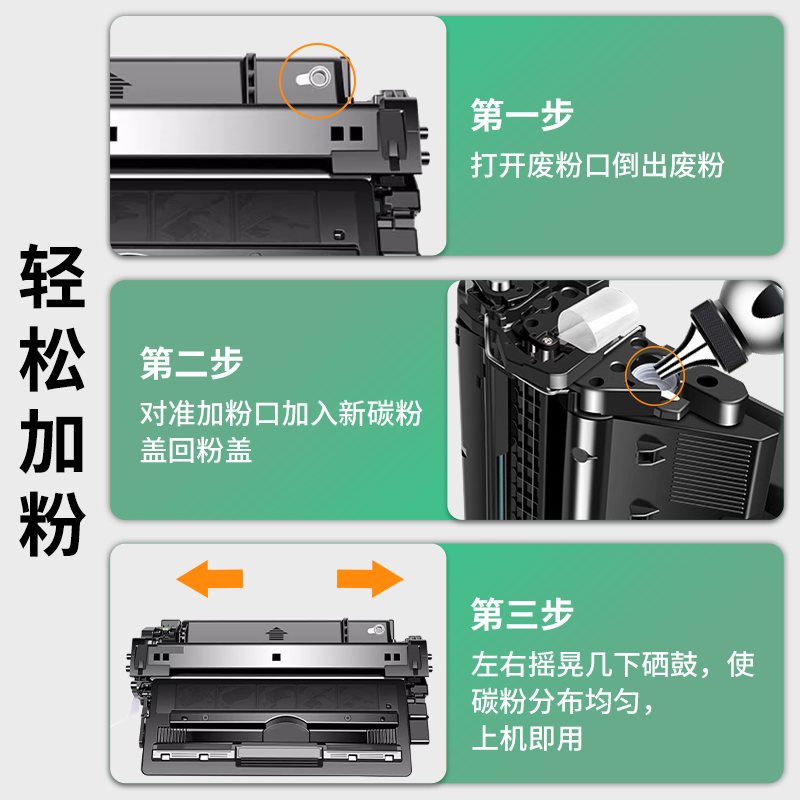 轻松加粉

第一步
打开废粉口倒出废粉

第二步
对准加粉口加入新碳粉
盖回粉盖

第三步
左右摇晃几下硒鼓，使
碳粉分布均匀，
上机即用