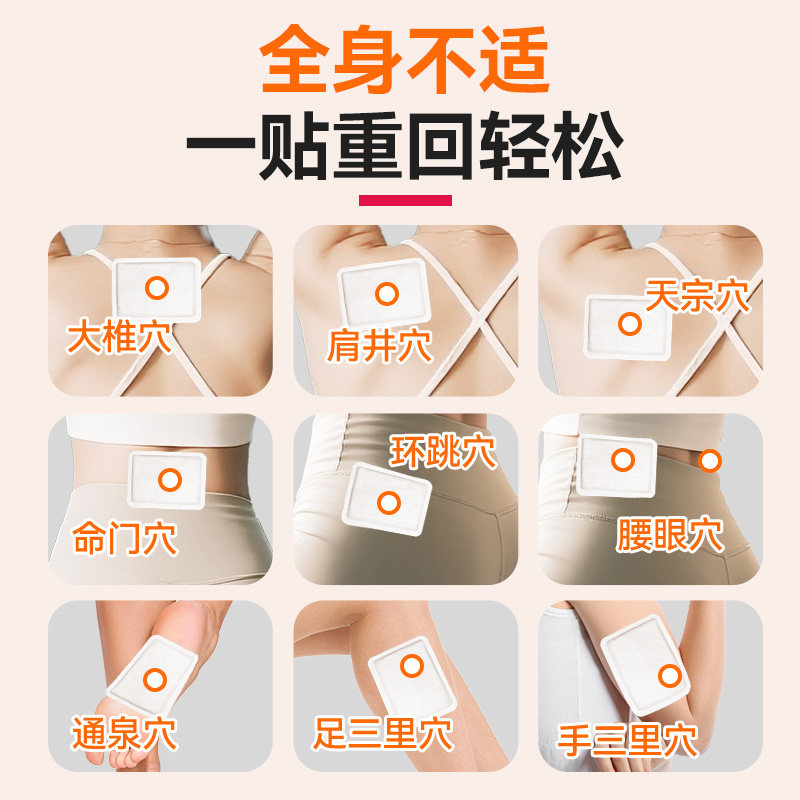 全身不适
一贴重回轻松

大椎穴

肩井穴

天宗穴

命门穴

环跳穴

腰眼穴

通泉穴

足三里穴

手三里穴